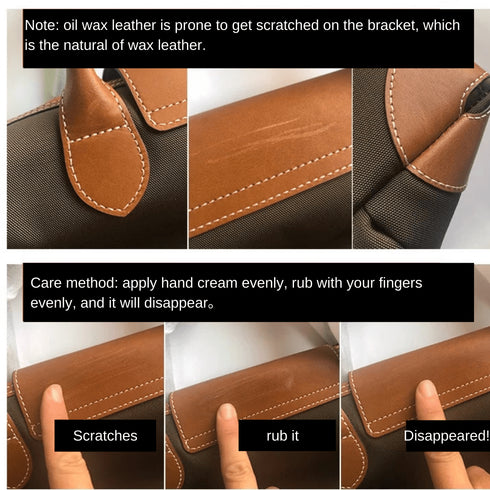 Note: oil wax leather is prone to get scratched on the bracket, which is the natural of wax leather.

Care method: apply hand cream evenly, rub with your fingers evenly, and it will disappear。

Scratches

rub it

Disappeared!